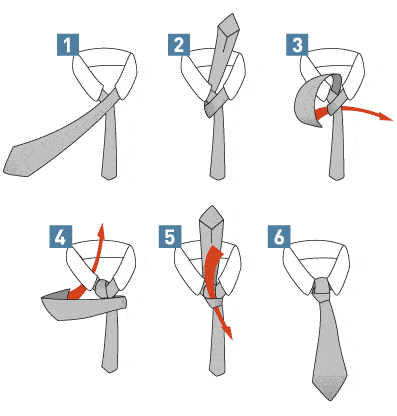 1
2
3
4
5
6